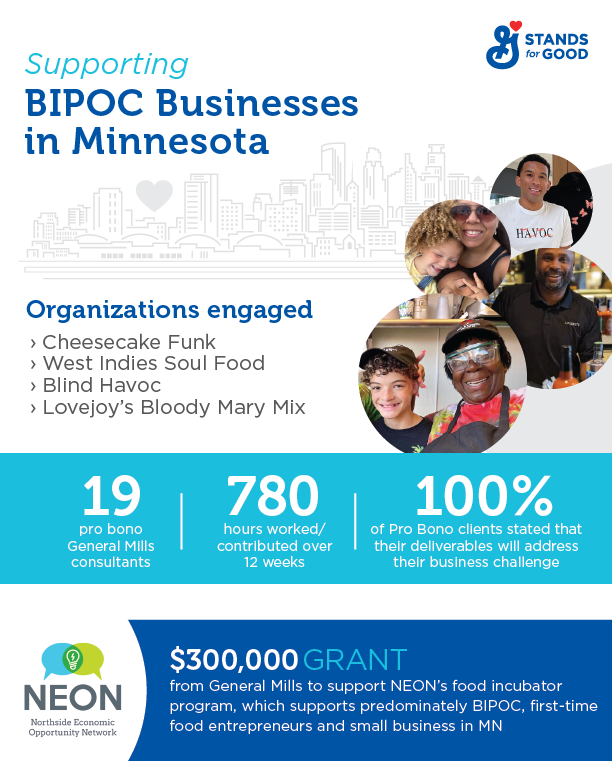 STANDS for GOOD

Supporting
BIPOC Businesses in Minnesota

HAVOC

Organizations engaged
› Cheesecake Funk
› West Indies Soul Food
› Blind Havoc
› Lovejoy's Bloody Mary Mix

19
pro bono General Mills consultants

780
hours worked/ contributed over 12 weeks

100%
of Pro Bono clients stated that their deliverables will address their business challenge

NEON
Northside Economic Opportunity Network

$300,000 GRANT
from General Mills to support NEON's food incubator program, which supports predominately BIPOC, first-time food entrepreneurs and small business in MN